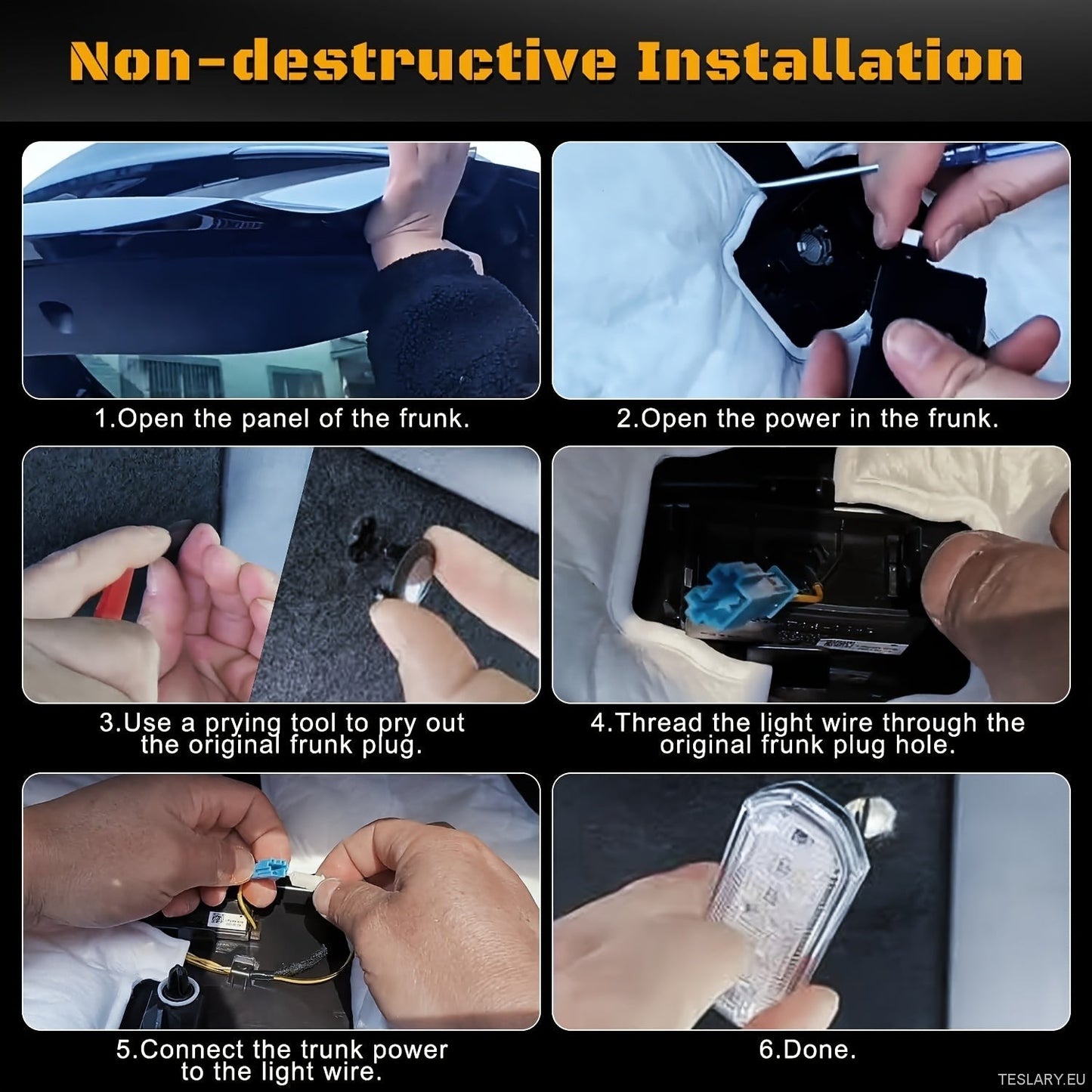 Non-destructive Installation

1.Open the panel of the frunk.

2.Open the power in the frunk.

3.Use a prying tool to pry out the original frunk plug.

4.Thread the light wire through the original frunk plug hole.

5.Connect the trunk power to the light wire.

6.Done.

TESLARY.EU