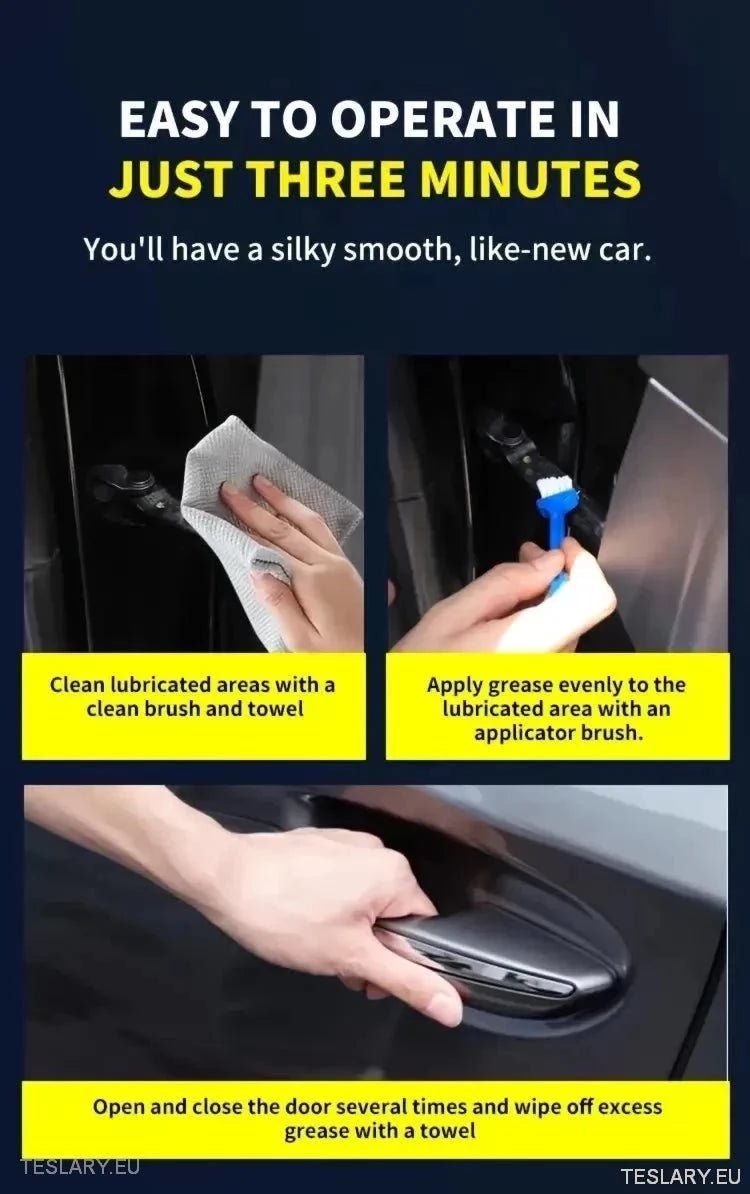 EASY TO OPERATE IN
JUST THREE MINUTES

You'll have a silky smooth, like-new car.

Clean lubricated areas with a clean brush and towel

Apply grease evenly to the lubricated area with an applicator brush.

Open and close the door several times and wipe off excess grease with a towel

TESLARY.EU

TESLARY.EU