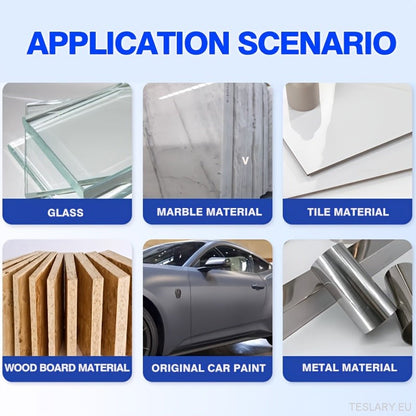 APPLICATION SCENARIO

GLASS

V

MARBLE MATERIAL

TILE MATERIAL

WOOD BOARD MATERIAL

ORIGINAL CAR PAINT

METAL MATERIAL

TESLARY.EU