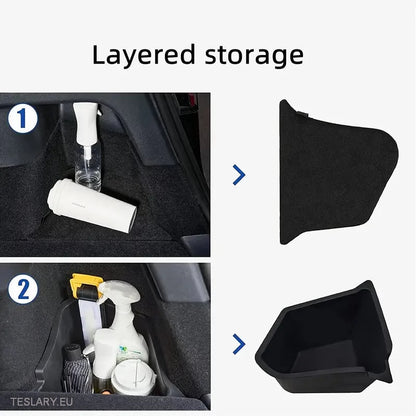 Layered storage

1

2

TESLARY.EU