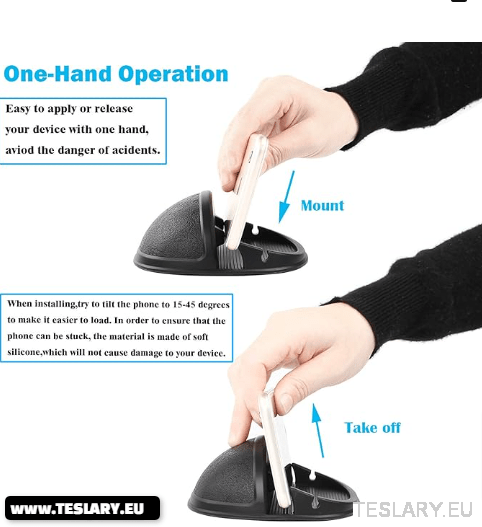 One-Hand Operation

Easy to apply or release your device with one hand, aviod the danger of acidents.

Mount

When installing,try to tilt the phone to 15-45 degrees to make it easier to load. In order to ensure that the phone can be stuck, the material is made of soft silicone,which will not cause damage to your device.

Take off

WWW.TESLARY.EU

TESLARY.EU