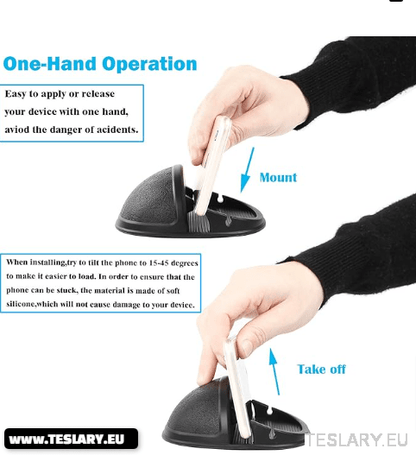 One-Hand Operation

Easy to apply or release your device with one hand, aviod the danger of acidents.

Mount

When installing,try to tilt the phone to 15-45 degrees to make it easier to load. In order to ensure that the phone can be stuck, the material is made of soft silicone,which will not cause damage to your device.

Take off

WWW.TESLARY.EU

TESLARY.EU