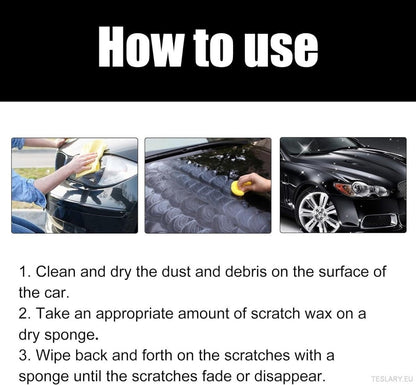 How to use

1. Clean and dry the dust and debris on the surface of the car.
2. Take an appropriate amount of scratch wax on a dry sponge.
3. Wipe back and forth on the scratches with a sponge until the scratches fade or disappear.

TESLARY.EU