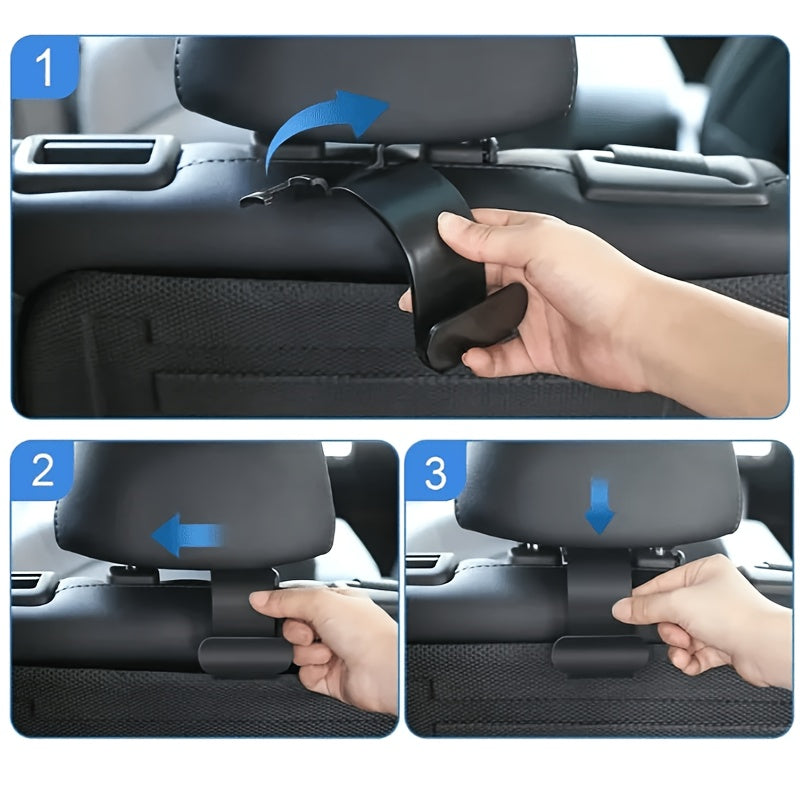 1

2

3