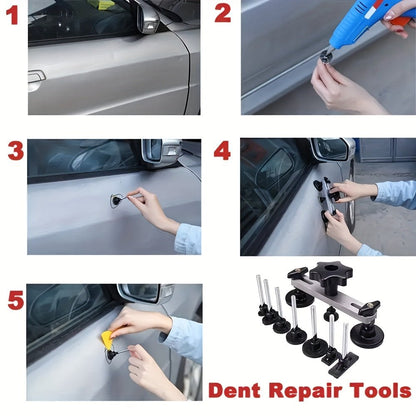 1

2

3

4

5

Dent Repair Tools