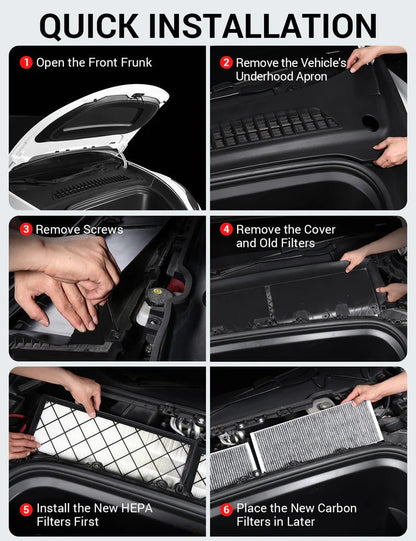 QUICK INSTALLATION

1 Open the Front Frunk

2 Remove the Vehicle's Underhood Apron

3 Remove Screws

4 Remove the Cover and Old Filters

5 Install the New HEPA Filters First

6 Place the New Carbon Filters in Later