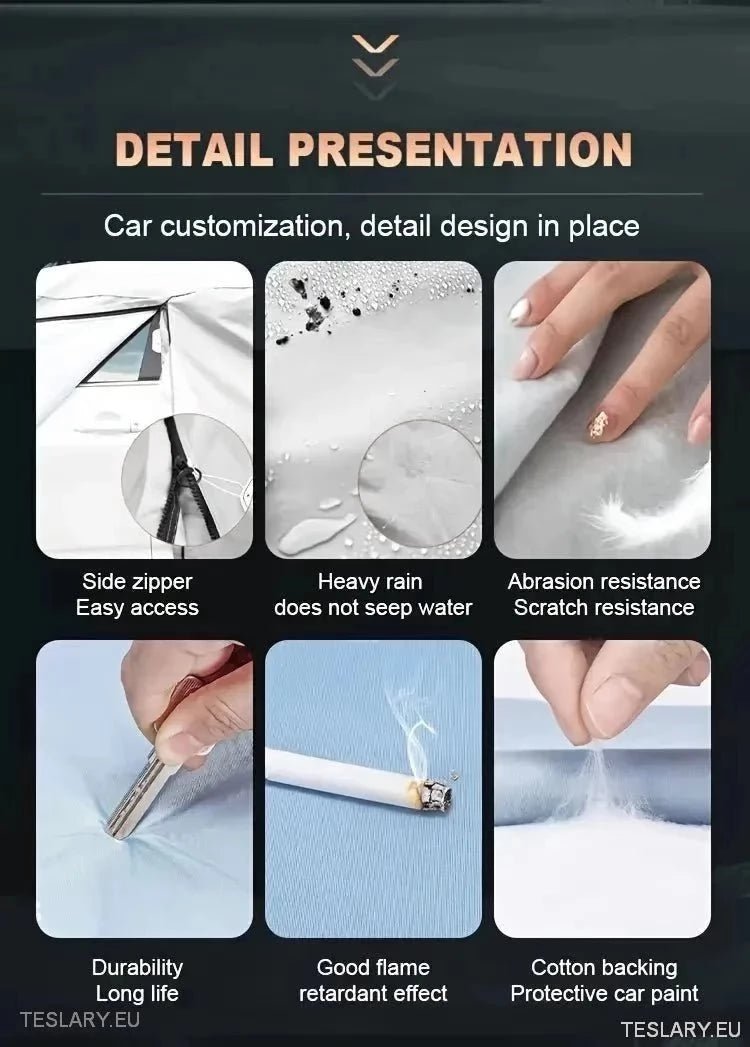 DETAIL PRESENTATION

Car customization, detail design in place

Side zipper
Easy access

Heavy rain
does not seep water

Abrasion resistance
Scratch resistance

Durability
Long life

Good flame
retardant effect

Cotton backing
Protective car paint

TESLARY.EU

TESLARY.EU