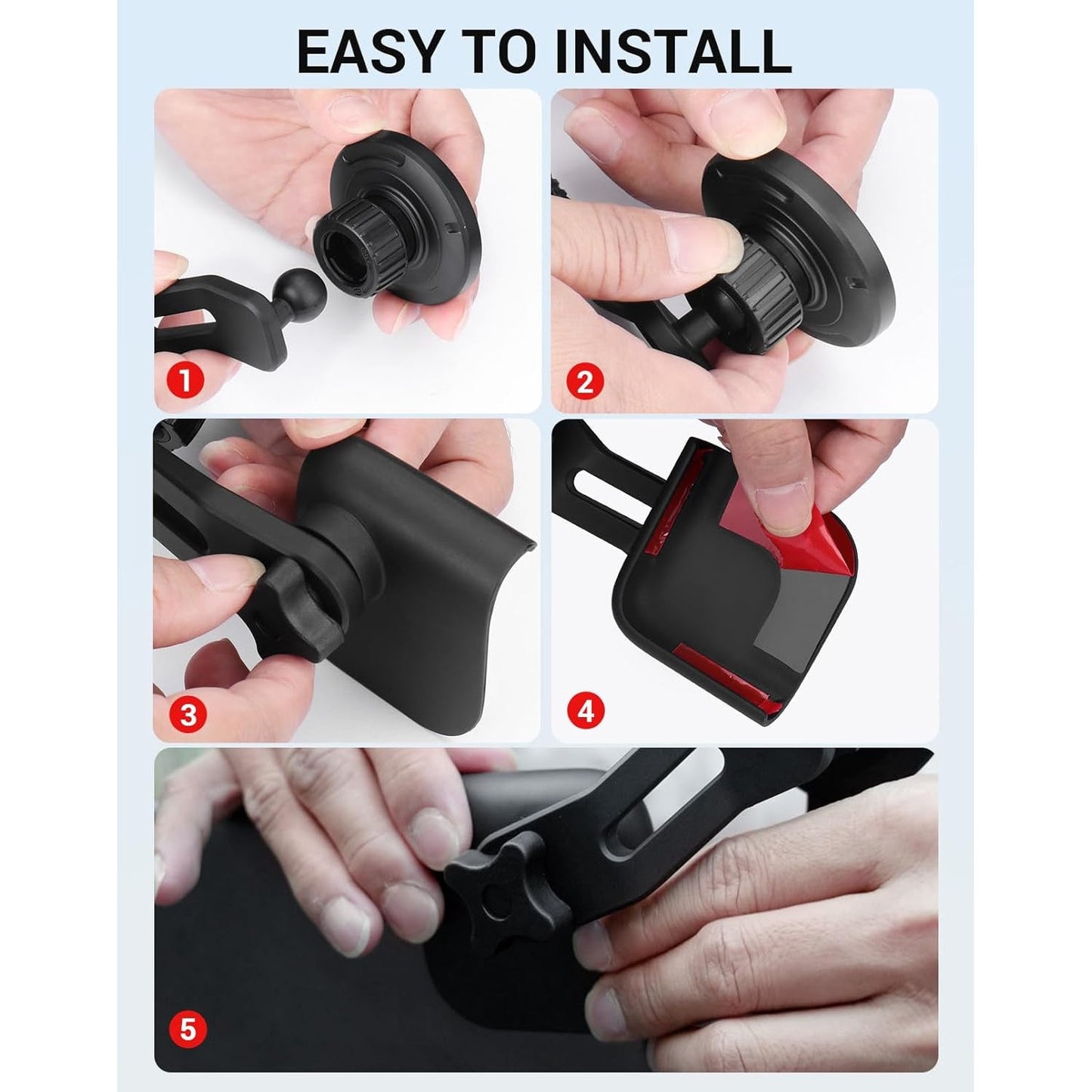 EASY TO INSTALL

1

2

3

4

5