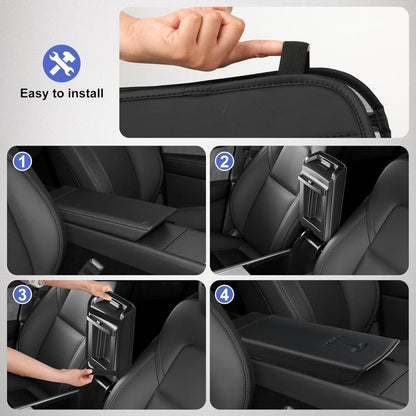 Easy to install

1

2

3

4