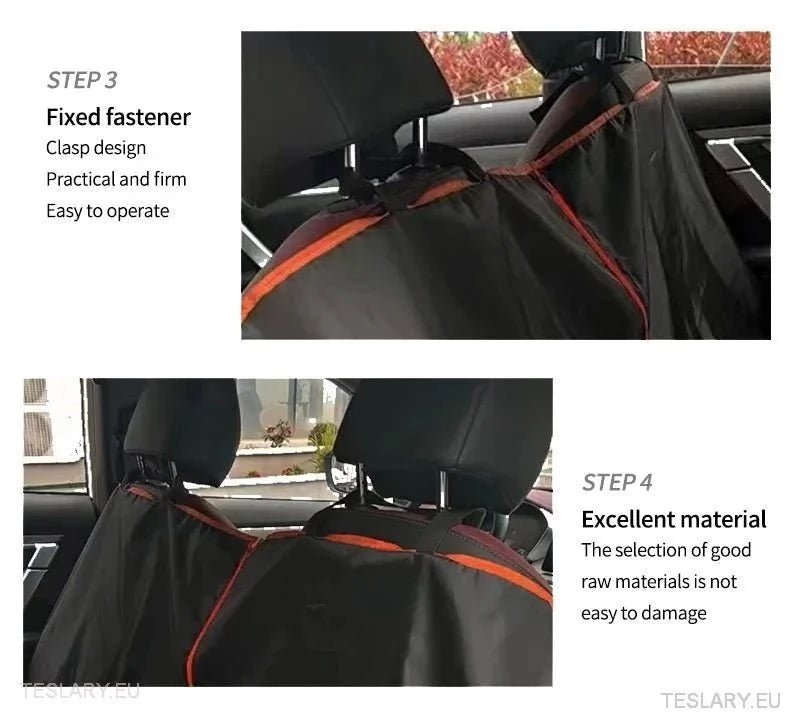 STEP 3
Fixed fastener
Clasp design
Practical and firm
Easy to operate

STEP 4
Excellent material
The selection of good raw materials is not easy to damage

TESLARY.EU

TESLARY.EU