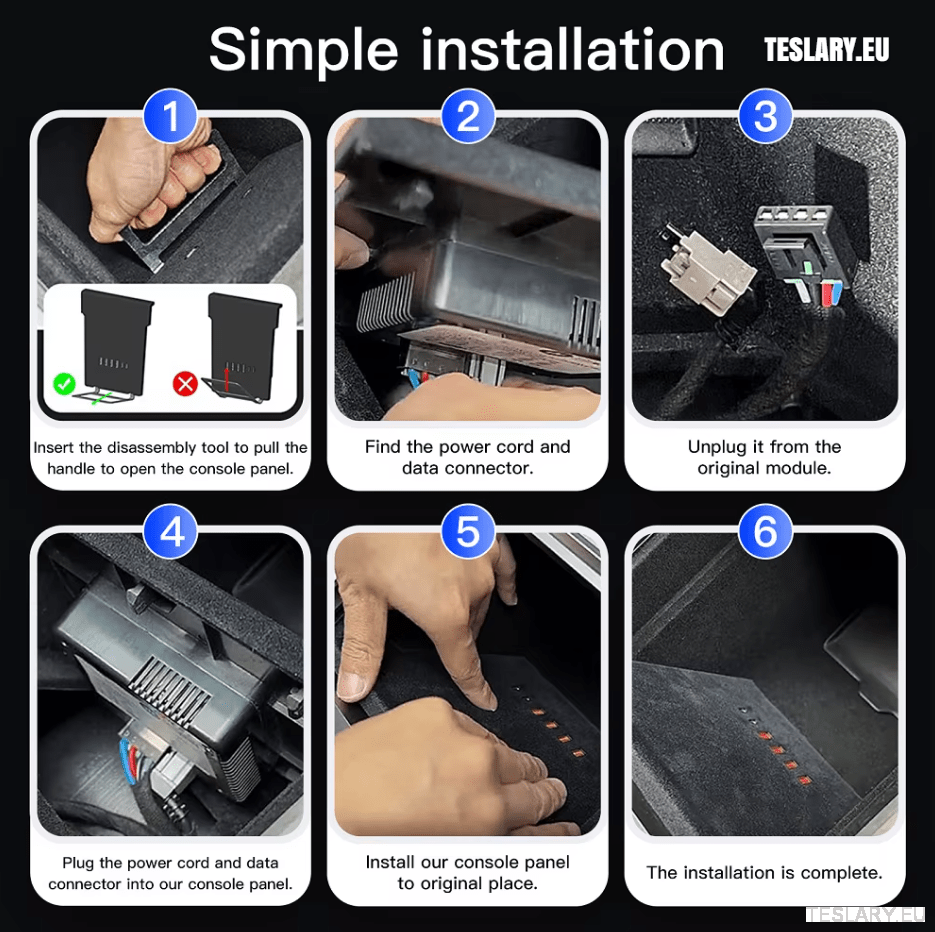 Simple installation TESLARY.EU

1
Insert the disassembly tool to pull the handle to open the console panel.

2
Find the power cord and data connector.

3
Unplug it from the original module.

4
Plug the power cord and data connector into our console panel.

5
Install our console panel to original place.

6
The installation is complete.

TESLARY.EU