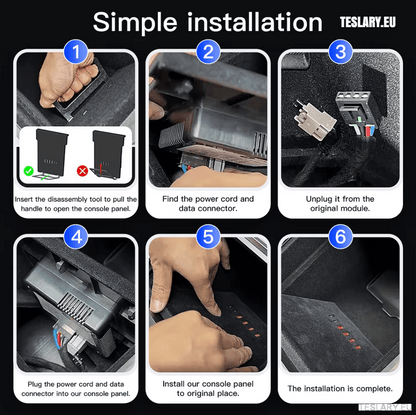 Simple installation

TESLARY.EU

1

Insert the disassembly tool to pull the handle to open the console panel.

2

Find the power cord and data connector.

3

Unplug it from the original module.

4

Plug the power cord and data connector into our console panel.

5

Install our console panel to original place.

6

The installation is complete.

TESLARY.EU