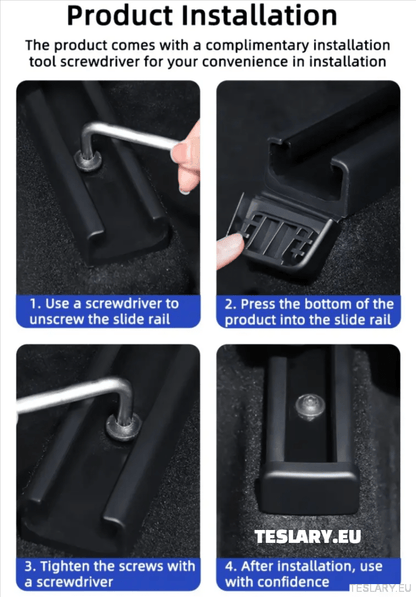 Product Installation

The product comes with a complimentary installation tool screwdriver for your convenience in installation

1. Use a screwdriver to unscrew the slide rail

2. Press the bottom of the product into the slide rail

3. Tighten the screws with a screwdriver

TESLARY.EU

4. After installation, use with confidence

TESLARY.EU