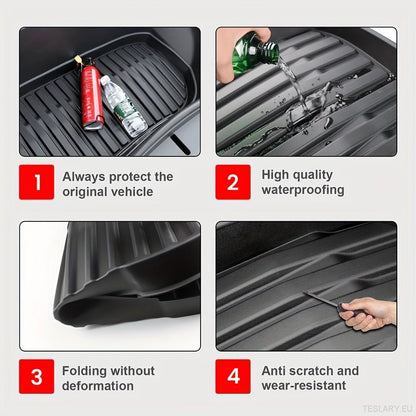 1 Always protect the original vehicle

2 High quality waterproofing

3 Folding without deformation

4 Anti scratch and wear-resistant

TESLARY.EU